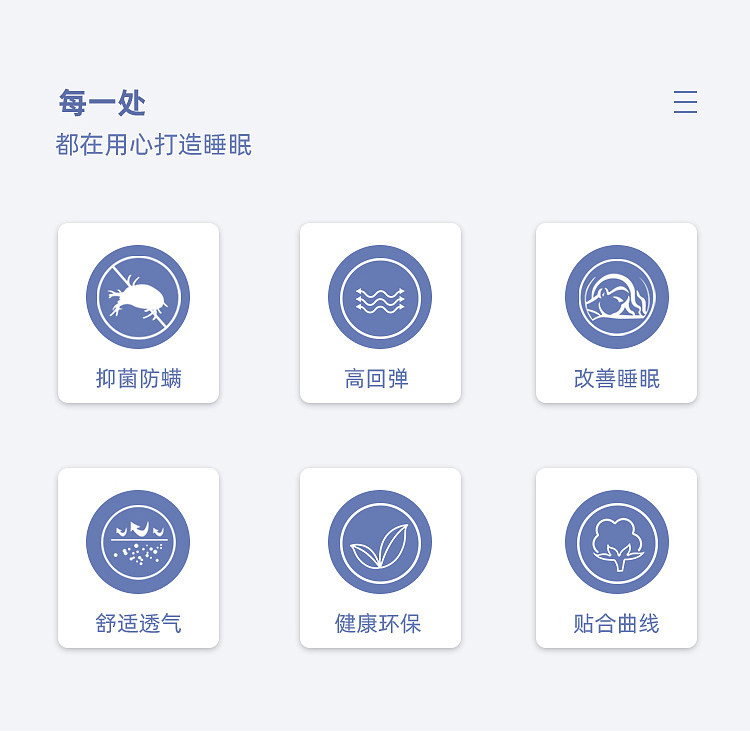 每一处
都在用心打造睡眠

抑菌防螨

高回弹

改善睡眠

舒适透气

健康环保

贴合曲线