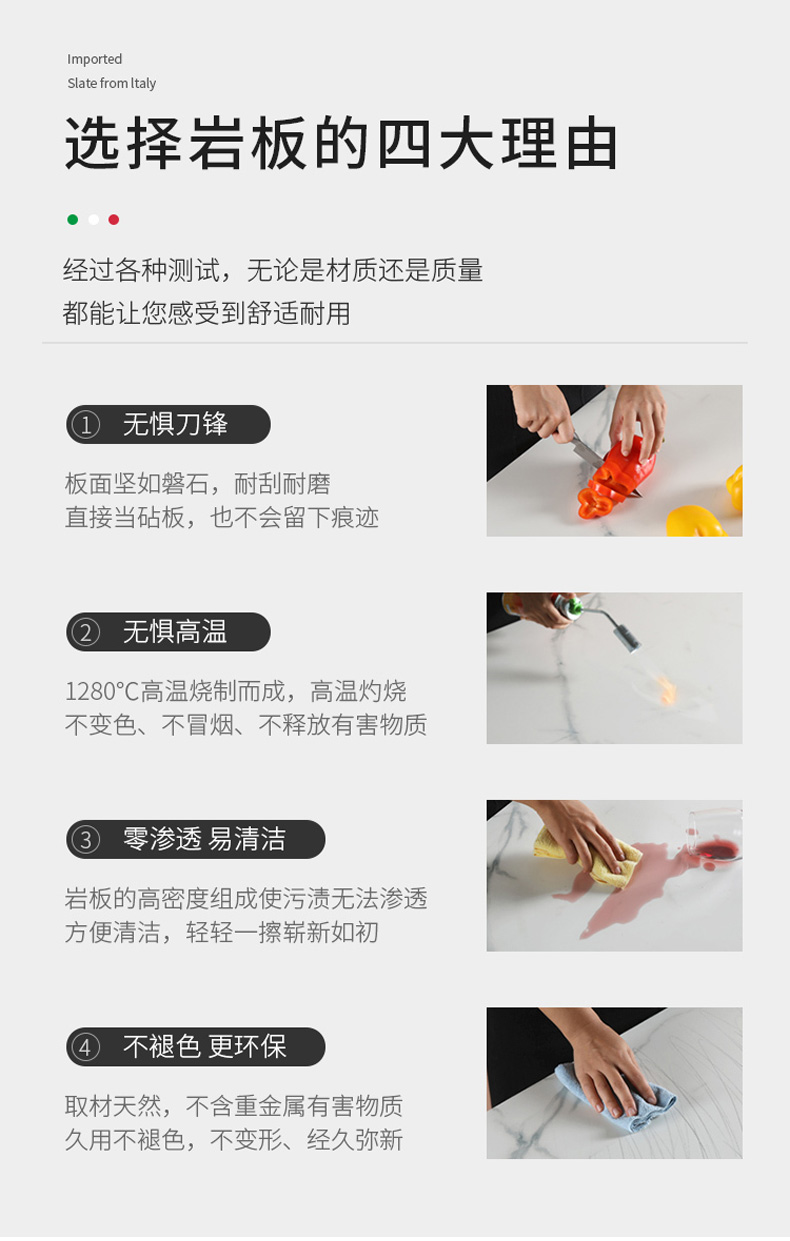 Imported
Slate from ltaly

选择岩板的四大理由

经过各种测试，无论是材质还是质量
都能让您感受到舒适耐用

① 无惧刀锋

板面坚如磐石，耐刮耐磨
直接当砧板，也不会留下痕迹

② 无惧高温

1280°C高温烧制而成，高温灼烧
不变色、不冒烟、不释放有害物质

③ 零渗透 易清洁

岩板的高密度组成使污渍无法渗透
方便清洁，轻轻一擦崭新如初

④ 不褪色 更环保

取材天然，不含重金属有害物质
久用不褪色，不变形、经久弥新