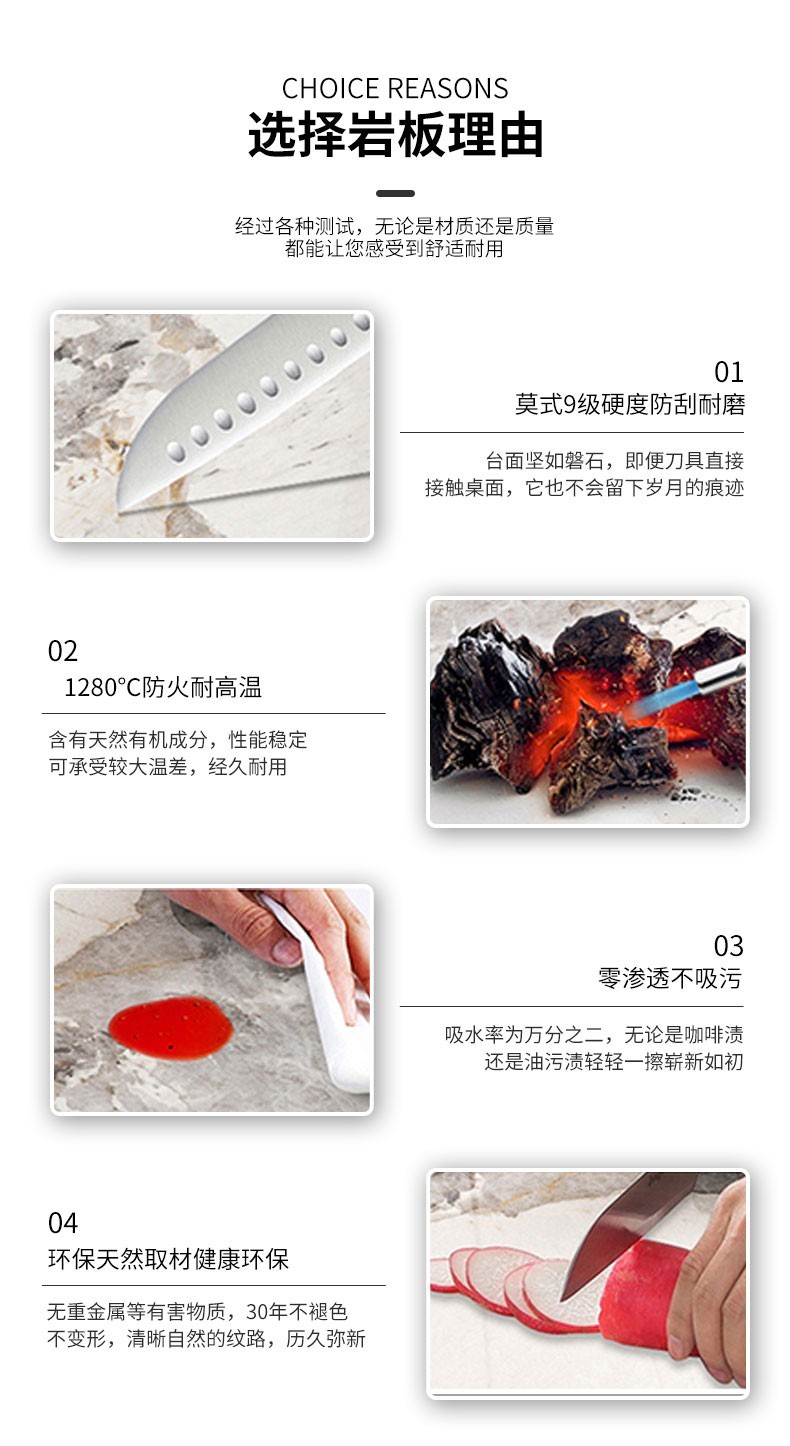 CHOICE REASONS
选择岩板理由

经过各种测试，无论是材质还是质量
都能让您感受到舒适耐用

01
莫式9级硬度防刮耐磨

台面坚如磐石，即便刀具直接
接触桌面，它也不会留下岁月的痕迹

02
1280°C防火耐高温

含有天然有机成分，性能稳定
可承受较大温差，经久耐用

03
零渗透不吸污

吸水率为万分之二，无论是咖啡渍
还是油污渍轻轻一擦崭新如初

04
环保天然取材健康环保

无重金属等有害物质，30年不褪色
不变形，清晰自然的纹路，历久弥新