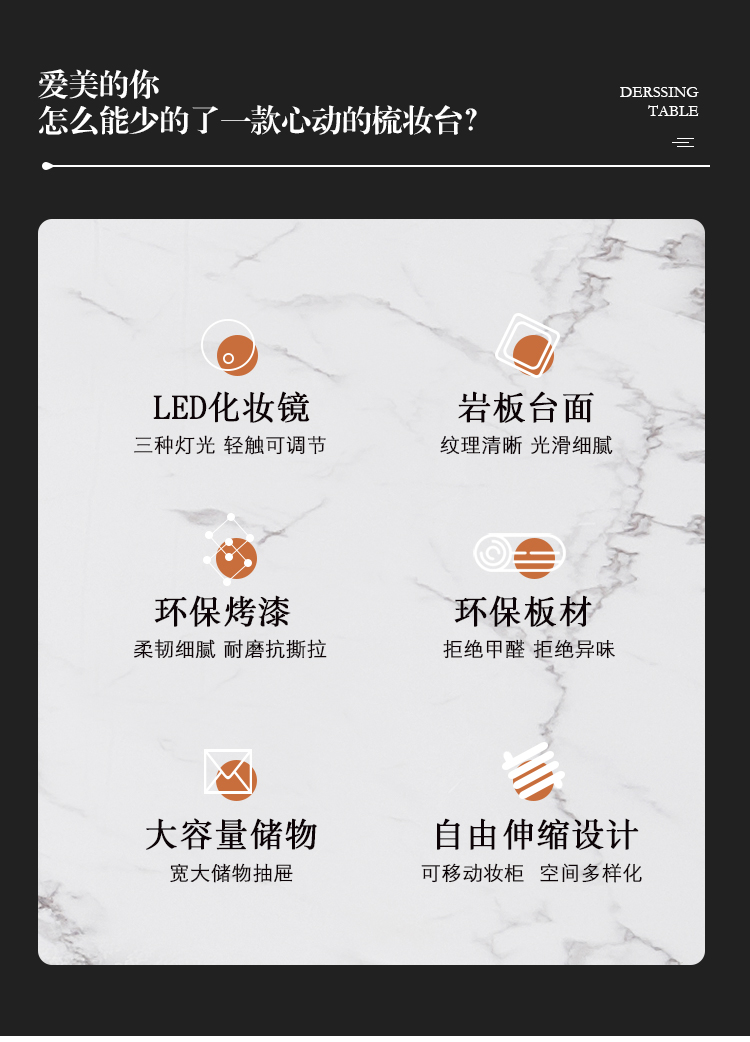 爱美的你
怎么能少的了一款心动的梳妆台?

DERSSING
TABLE

LED化妆镜
三种灯光 轻触可调节

岩板台面
纹理清晰 光滑细腻

环保烤漆
柔韧细腻 耐磨抗撕拉

环保板材
拒绝甲醛 拒绝异味

大容量储物
宽大储物抽屉

自由伸缩设计
可移动妆柜 空间多样化