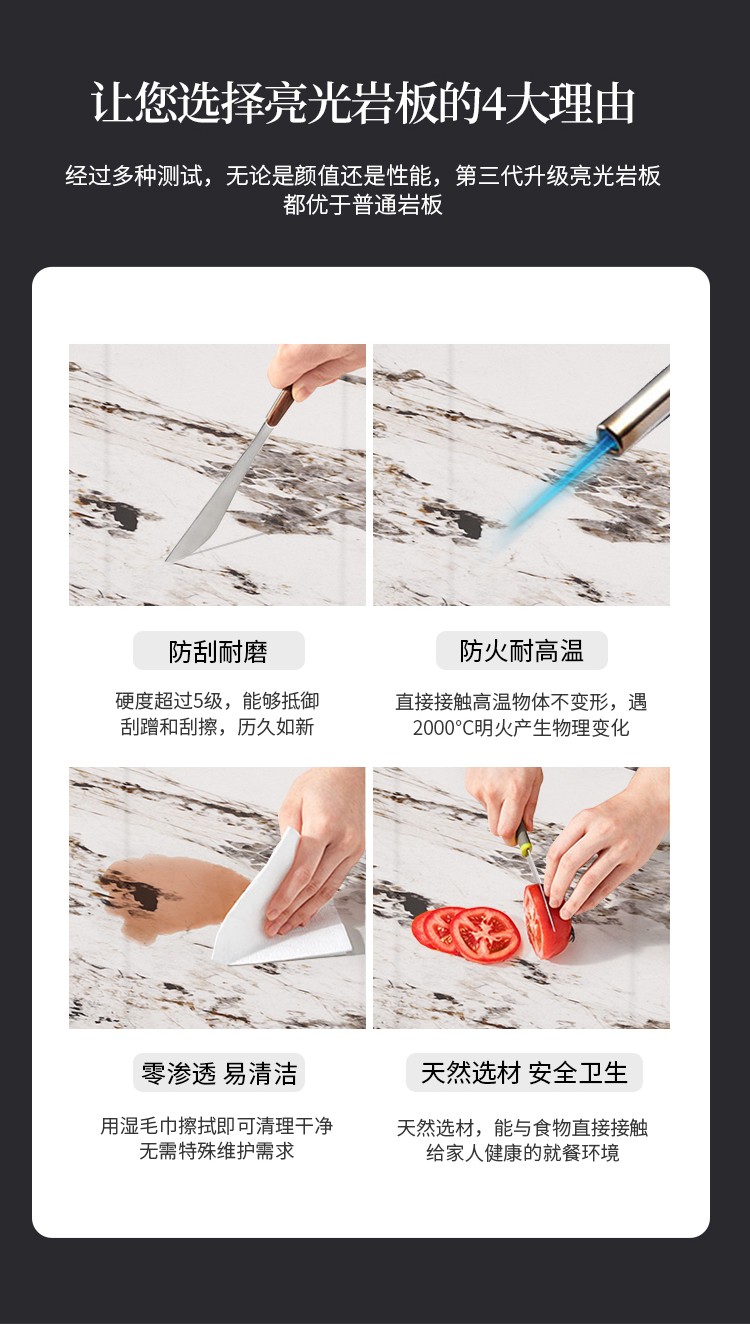 让您选择亮光岩板的4大理由

经过多种测试，无论是颜值还是性能，第三代升级亮光岩板都优于普通岩板

防刮耐磨

硬度超过5级，能够抵御刮蹭和刮擦，历久如新

防火耐高温

直接接触高温物体不变形，遇2000°C明火产生物理变化

零渗透 易清洁

用湿毛巾擦拭即可清理干净无需特殊维护需求

天然选材 安全卫生

天然选材，能与食物直接接触给家人健康的就餐环境