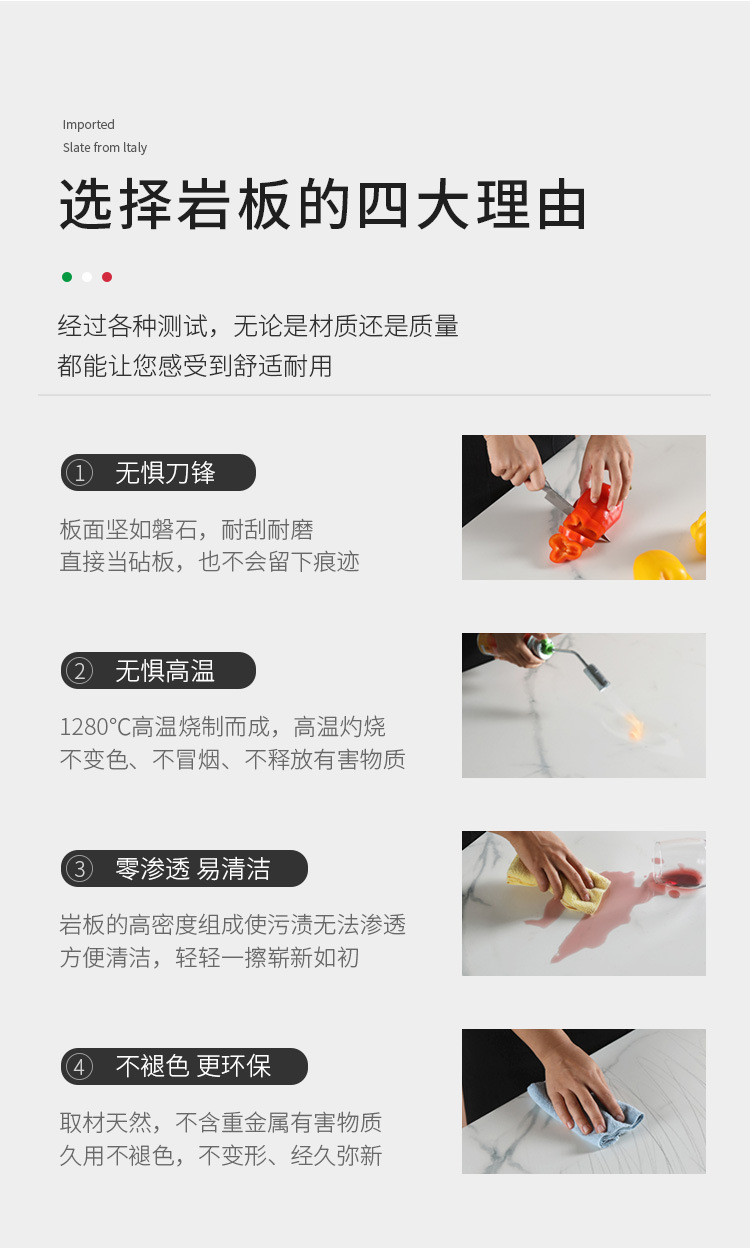 Imported
Slate from Italy

选择岩板的四大理由

经过各种测试，无论是材质还是质量
都能让您感受到舒适耐用

① 无惧刀锋

板面坚如磐石，耐刮耐磨
直接当砧板，也不会留下痕迹

② 无惧高温

1280°C高温烧制而成，高温灼烧
不变色、不冒烟、不释放有害物质

③ 零渗透 易清洁

岩板的高密度组成使污渍无法渗透
方便清洁，轻轻一擦崭新如初

④ 不褪色 更环保

取材天然，不含重金属有害物质
久用不褪色，不变形、经久弥新